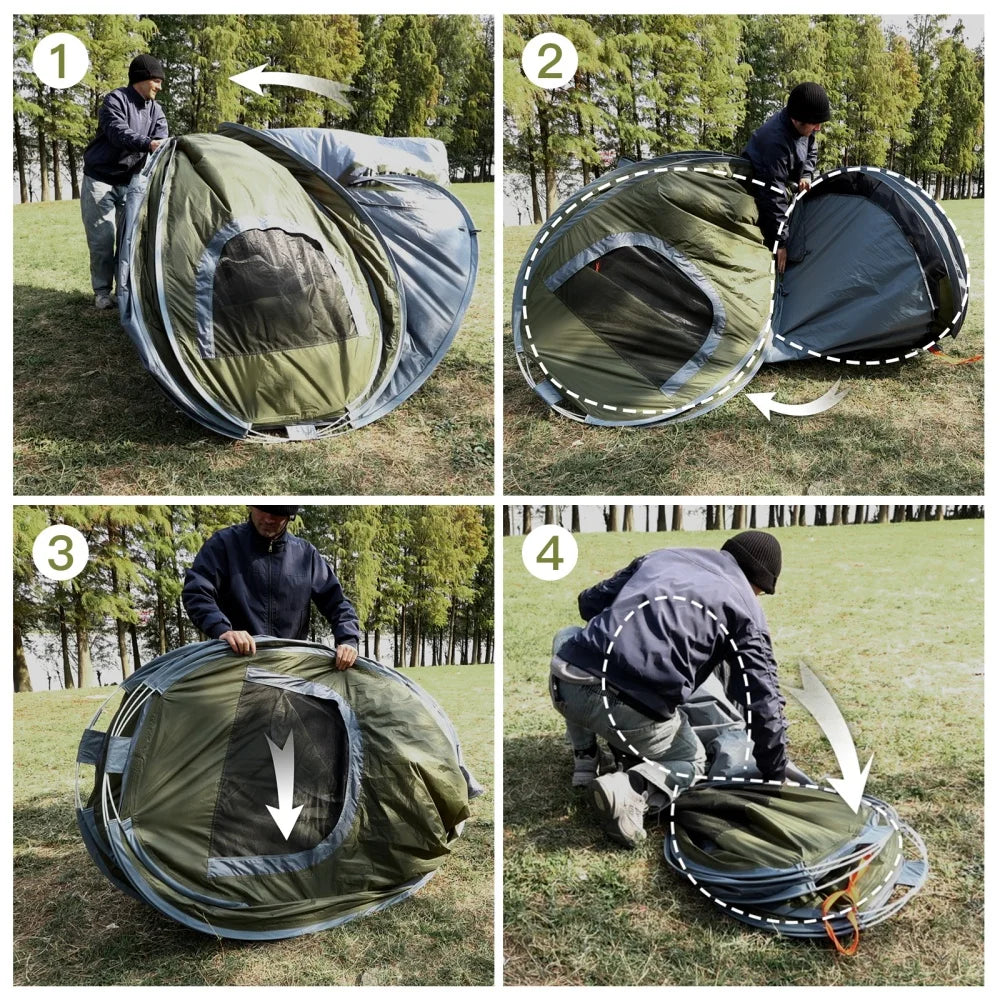 1
2
3
4